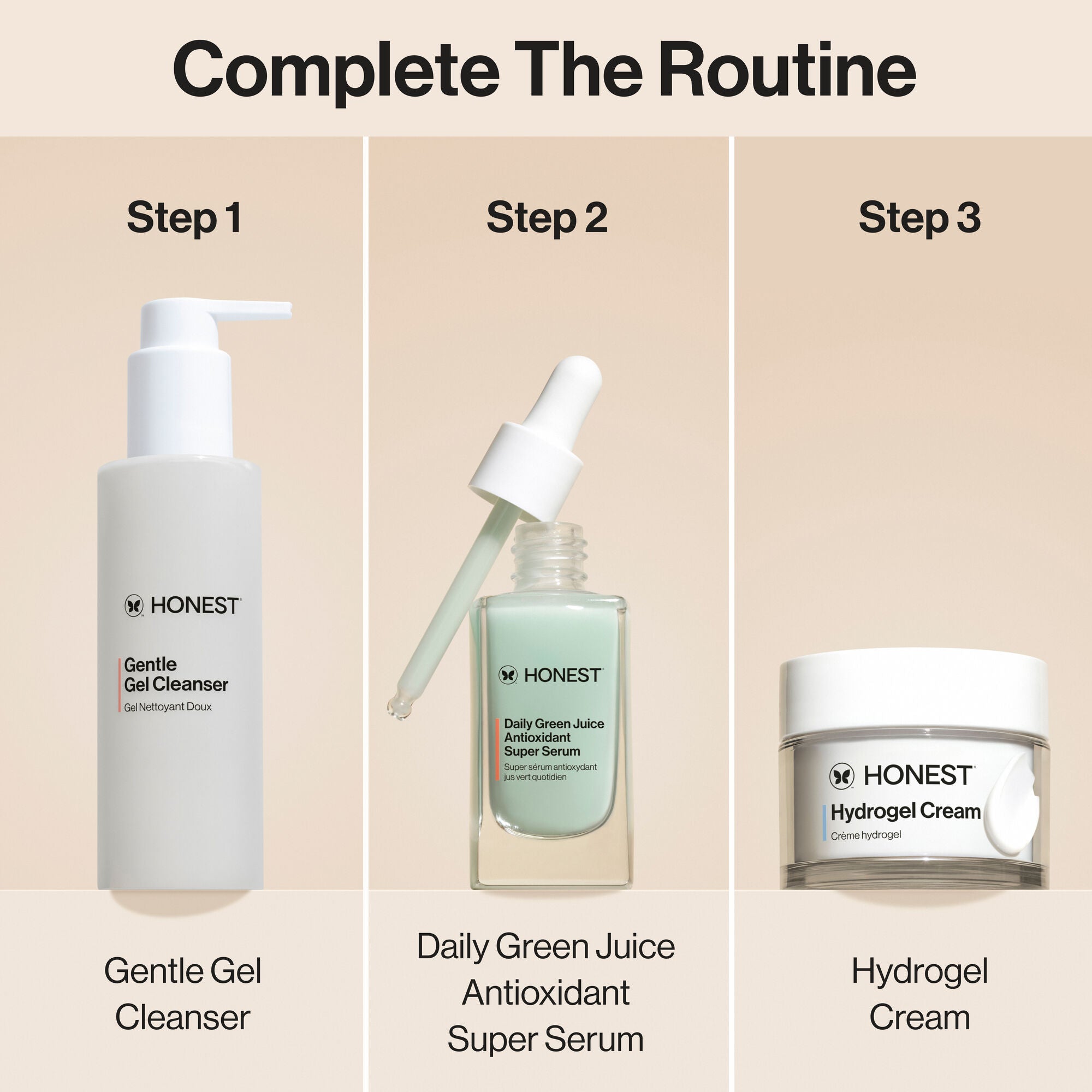 Complete The Routine

Step 1

HONEST

Gentle Gel Cleanser

Gel Nettoyant Doux

Gentle Gel Cleanser

Step 2

HONEST

Daily Green Juice Antioxidant Super Serum

Super sérum antioxydant jus vert quotidien

Daily Green Juice Antioxidant Super Serum

Step 3

HONEST

Hydrogel Cream

Crème hydrogel

Hydrogel Cream